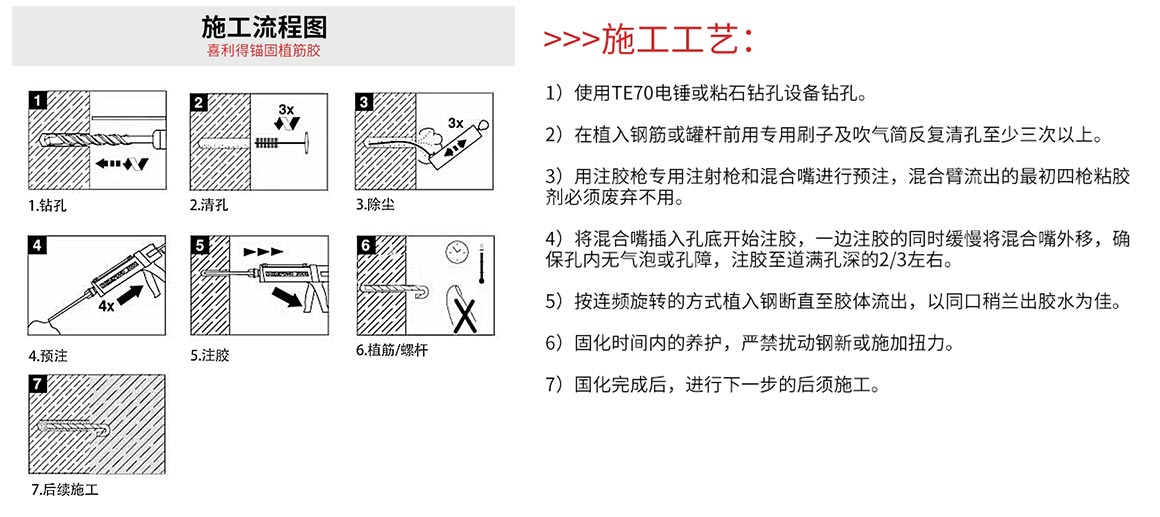 施工流程图
喜利得锚固植筋胶

1

1.钻孔

2
3x

2.清孔

3
3x

3.除尘

4
4x

4.预注

5

5.注胶

6

6.植筋/螺杆

7

7.后续施工

>>>施工工艺：

1）使用TE70电锤或粘石钻孔设备钻孔。

2）在植入钢筋或罐杆前用专用刷子及吹气筒反复清孔至少三次以上。

3）用注胶枪专用注射枪和混合嘴进行预注，混合臂流出的最初四枪粘胶剂必须废弃不用。

4）将混合嘴插入孔底开始注胶，一边注胶的同时缓慢将混合嘴外移，确保孔内无气泡或孔障，注胶至道满孔深的2/3左右。

5）按连频旋转的方式植入钢断直至胶体流出，以同口稍兰出胶水为佳。

6）固化时间内的养护，严禁扰动钢新或施加扭力。

7）国化完成后，进行下一步的后须施工。